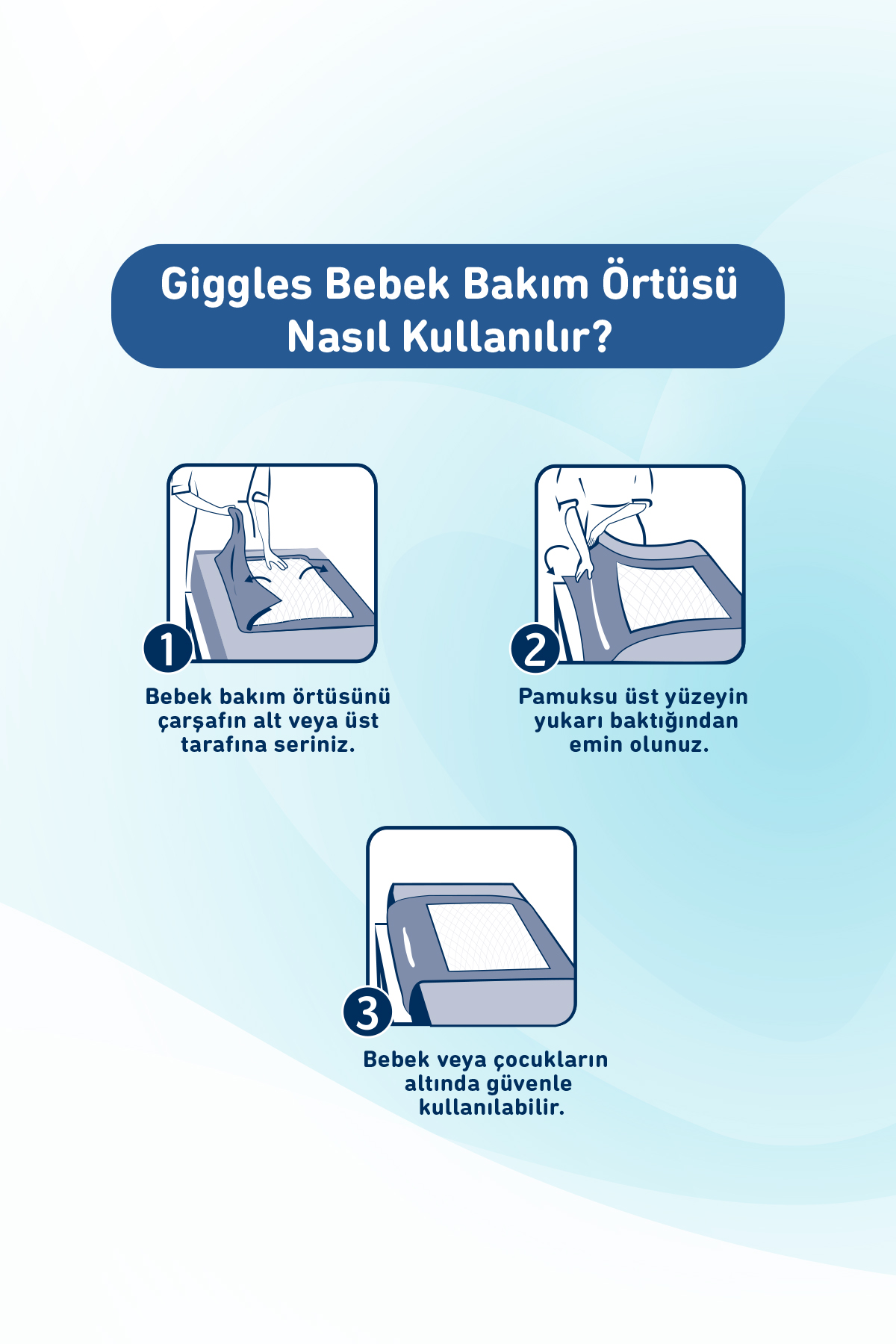 Giggles Bebek Bakım Örtüsü Nasıl Kullanılır?

1

Bebek bakım örtüsünü çarşafın alt veya üst tarafına seriniz.

2

Pamuksu üst yüzeyin yukarı baktığından emin olunuz.

3

Bebek veya çocukların altında güvenle kullanılabilir.